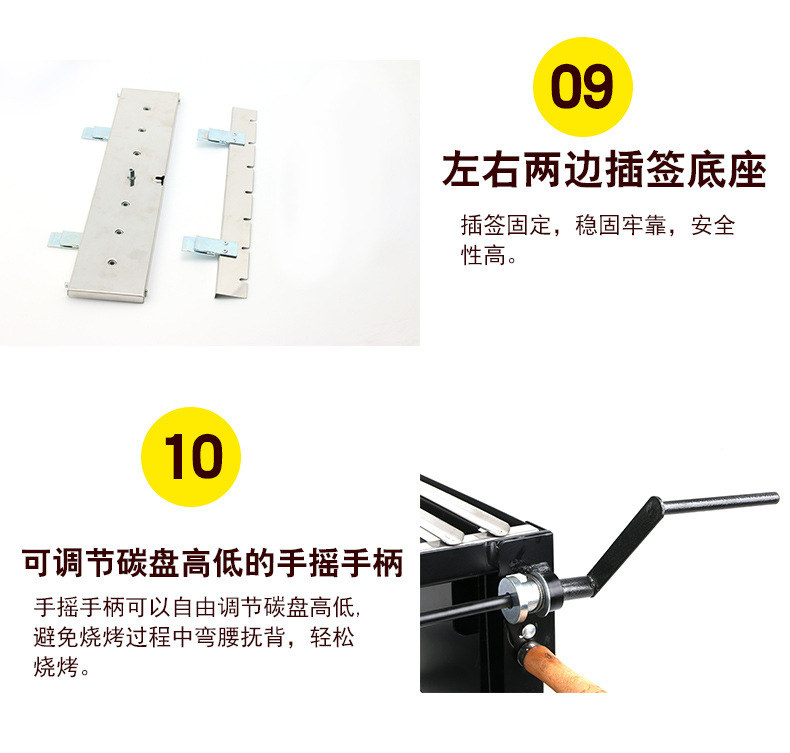 09

左右两边插签底座

插签固定，稳固牢靠，安全性高。

10

可调节碳盘高低的手摇手柄

手摇手柄可以自由调节碳盘高低，避免烧烤过程中弯腰抚背，轻松烧烤。