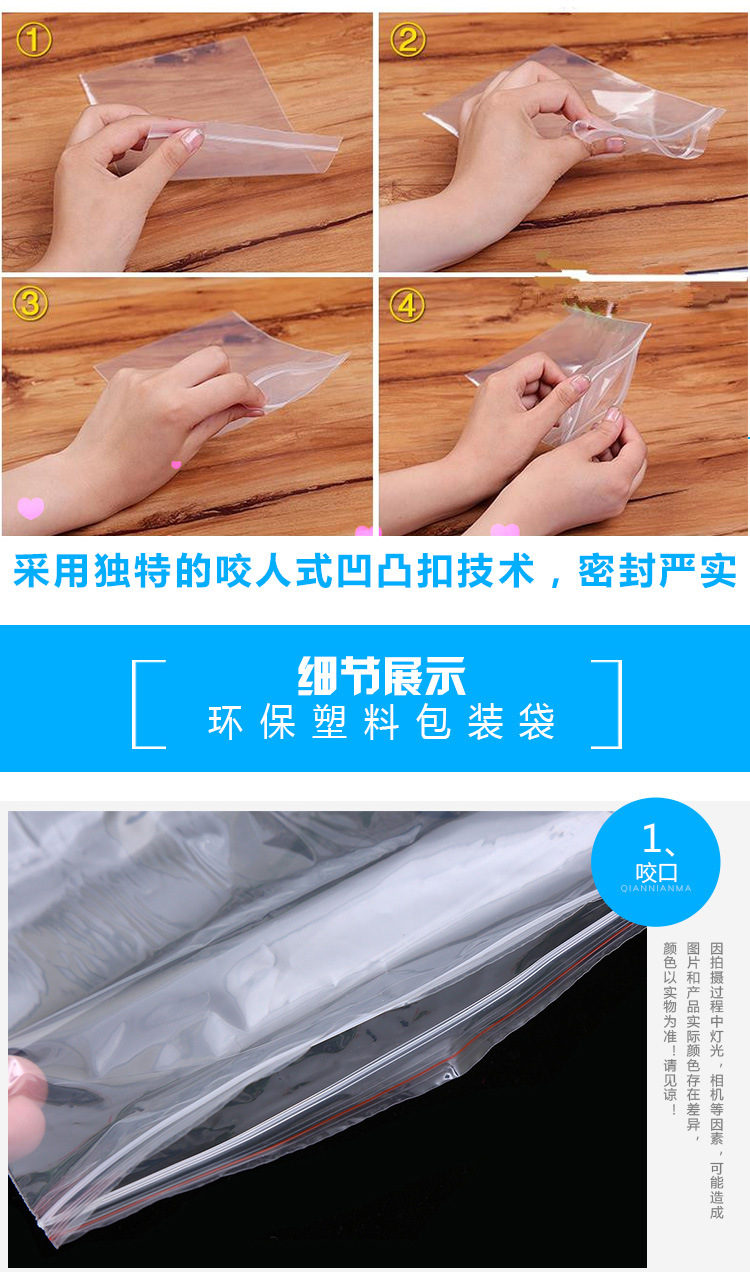 ①

②

③

④

采用独特的咬人式凹凸扣技术，密封严实

细节展示

环保塑料包装袋

1、
咬口
QIANNIANMA

因拍摄过程中灯光，相机等因素，可能造成图片和产品实际颜色存在差异，颜色以实物为准！请见谅！