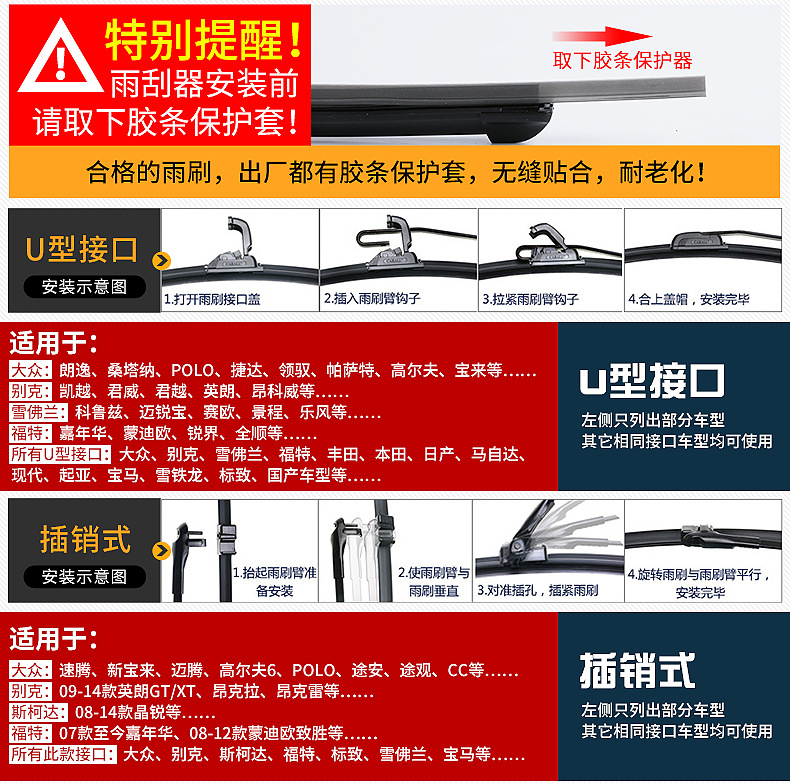 特别提醒！
雨刮器安装前
请取下胶条保护套！

取下胶条保护器

合格的雨刷，出厂都有胶条保护套，无缝贴合，耐老化！

U型接口
安装示意图

1.打开雨刷接口盖
2.插入雨刷臂钩子
3.拉紧雨刷臂钩子
4.合上盖帽，安装完毕

适用于：
大众：朗逸、桑塔纳、POLO、捷达、领驭、帕萨特、高尔夫、宝来等......
别克：凯越、君威、君越、英朗、昂科威等......
雪佛兰：科鲁兹、迈锐宝、赛欧、景程、乐风等......
福特：嘉年华、蒙迪欧、锐界、全顺等......
所有U型接口：大众、别克、雪佛兰、福特、丰田、本田、日产、马自达、现代、起亚、宝马、雪铁龙、标致、国产车型等......

U型接口
左侧只列出部分车型
其它相同接口车型均可使用

插销式
安装示意图

1.抬起雨刷臂准备安装
2.使雨刷臂与雨刷垂直
3.对准插孔，插紧雨刷
4.旋转雨刷与雨刷臂平行，安装完毕

适用于：
大众：速腾、新宝来、迈腾、高尔夫6、POLO、途安、途观、CC等......
别克：09-14款英朗GT/XT、昂克拉、昂克雷等......
斯柯达：08-14款晶锐等......
福特：07款至今嘉年华、08-12款蒙迪欧致胜等......
所有此款接口：大众、别克、斯柯达、福特、标致、雪佛兰、宝马等......

插销式
左侧只列出部分车型
其它相同接口车型均可使用