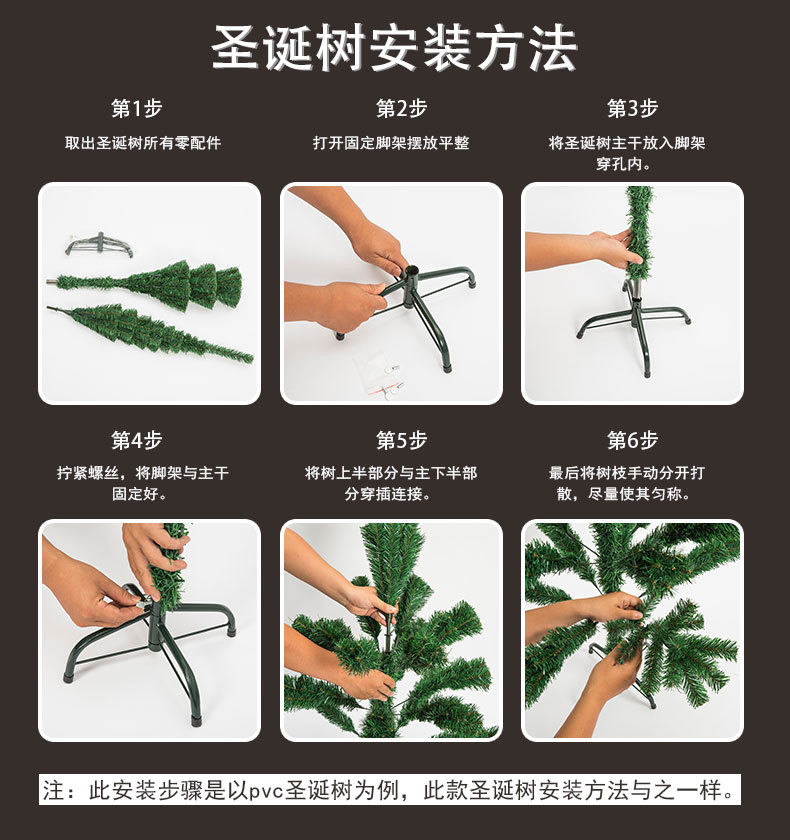 圣诞树安装方法

第1步

取出圣诞树所有零配件

第2步

打开固定脚架摆放平整

第3步

将圣诞树主干放入脚架穿孔内。

第4步

拧紧螺丝，将脚架与主干固定好。

第5步

将树上半部分与主下半部分穿插连接。

第6步

最后将树枝手动分开打散，尽量使其匀称。

注：此安装步骤是以pvc圣诞树为例，此款圣诞树安装方法与之一样。