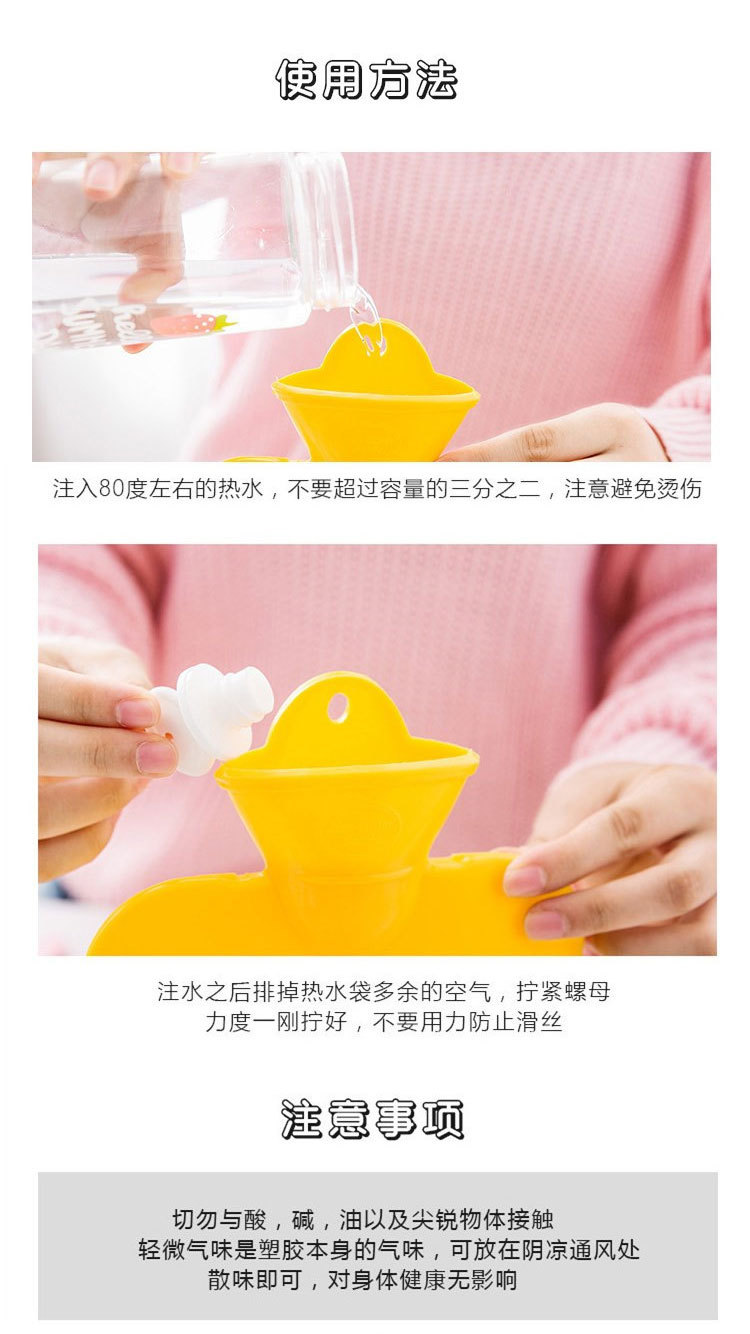 使用方法

注入80度左右的热水，不要超过容量的三分之二，注意避免烫伤

注水之后排掉热水袋多余的空气，拧紧螺母
力度一刚拧好，不要用力防止滑丝

注意事项

切勿与酸，碱，油以及尖锐物体接触
轻微气味是塑胶本身的气味，可放在阴凉通风处
散味即可，对身体健康无影响