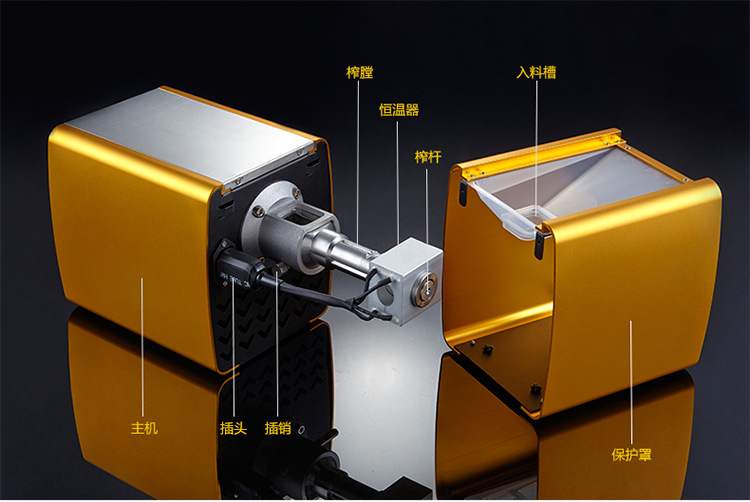 榨膛
入料槽
恒温器
榨杆
主机
插头
插销
保护罩