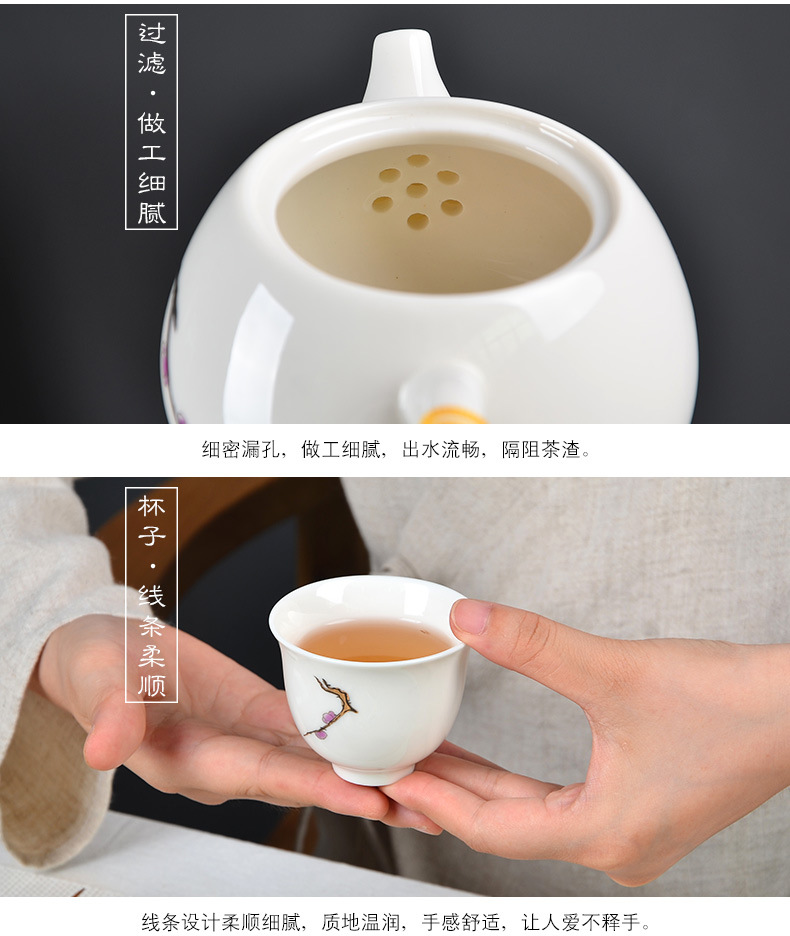 过滤·做工细腻

细密漏孔，做工细腻，出水流畅，隔阻茶渣。

杯子·线条柔顺

线条设计柔顺细腻，质地温润，手感舒适，让人爱不释手。