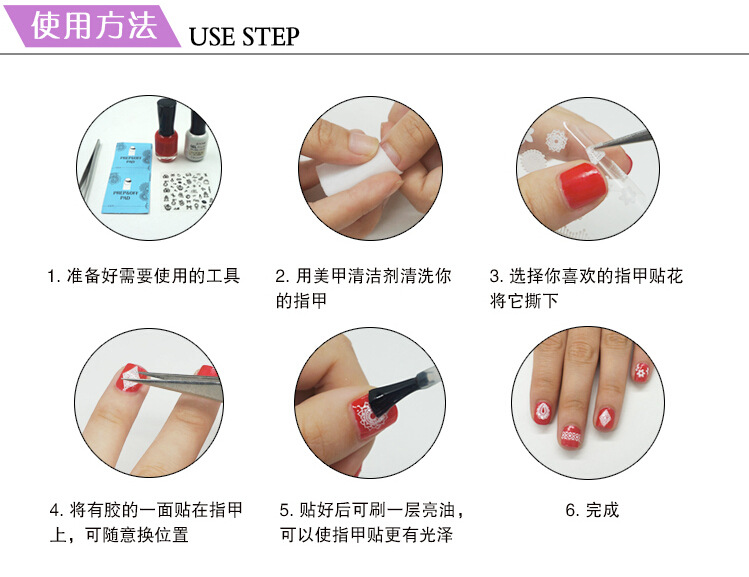 使用方法 USE STEP

PREP&DRY PAD

PREP&DRY PAD

1. 准备好需要使用的工具

2. 用美甲清洁剂清洗你的指甲

3. 选择你喜欢的指甲贴花将它撕下

4. 将有胶的一面贴在指甲上，可随意换位置

5. 贴好后可刷一层亮油，可以使指甲贴更有光泽

6. 完成