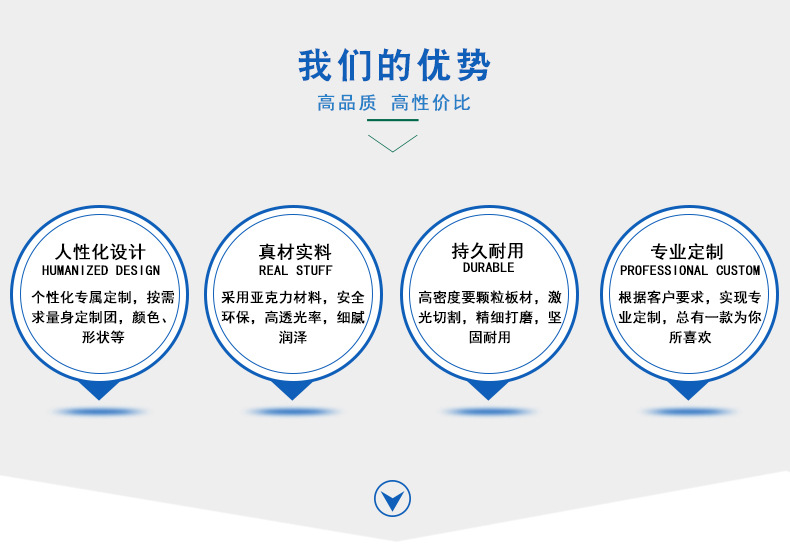 我们的优势

高品质 高性价比

人性化设计
HUMANIZED DESIGN
个性化专属定制，按需求量身定制团，颜色、形状等

真材实料
REAL STUFF
采用亚克力材料，安全环保，高透光率，细腻润泽

持久耐用
DURABLE
高密度要颗粒板材，激光切割，精细打磨，坚固耐用

专业定制
PROFESSIONAL CUSTOM
根据客户要求，实现专业定制，总有一款为你所喜欢