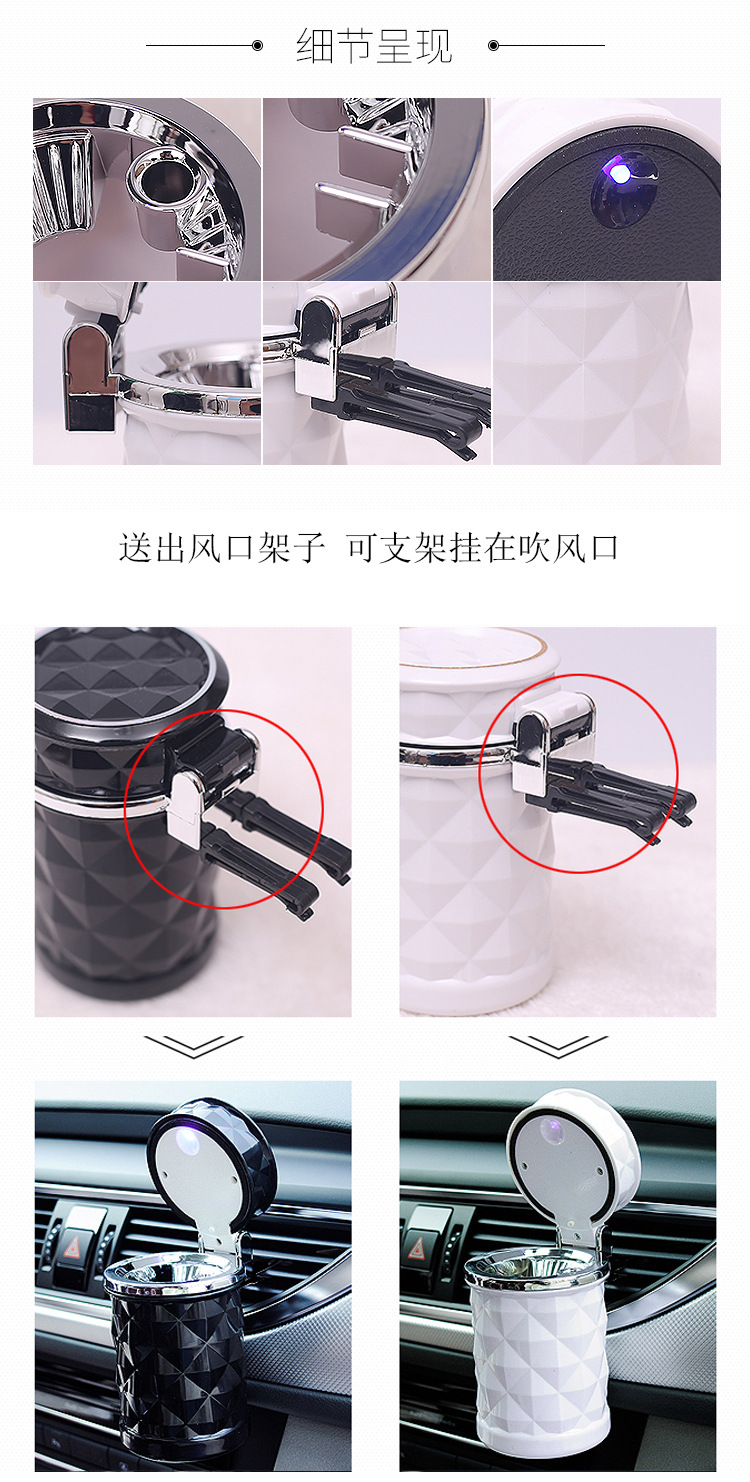 细节呈现

送出风口架子 可支架挂在吹风口