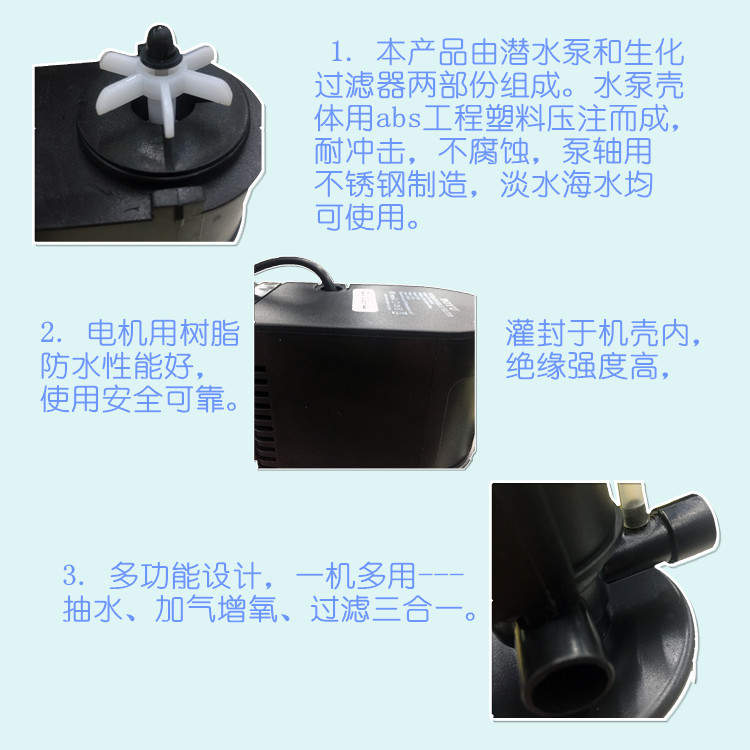 1. 本产品由潜水泵和生化过滤器两部份组成。水泵壳体用abs工程塑料压注而成，耐冲击，不腐蚀，泵轴用不锈钢制造，淡水海水均可使用。

2. 电机用树脂防水性能好，使用安全可靠。

灌封于机壳内，绝缘强度高，

3. 多功能设计，一机多用---抽水、加气增氧、过滤三合一。