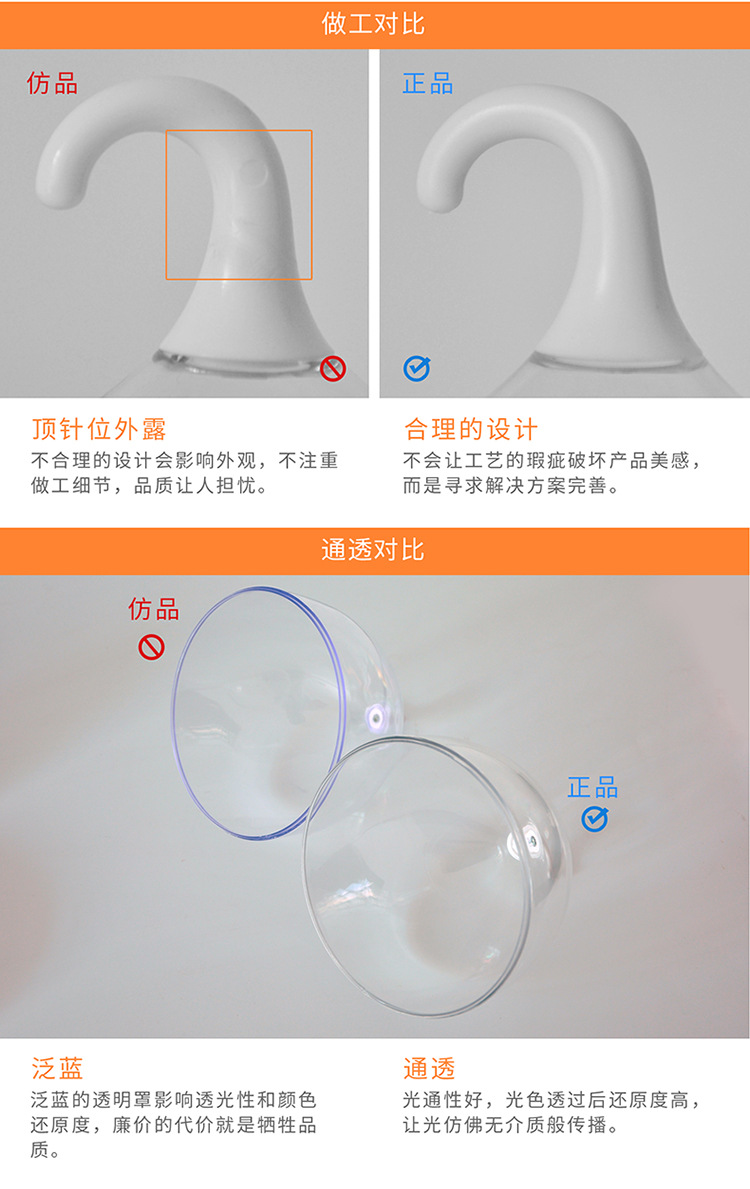 做工对比

仿品

正品

顶针位外露
不合理的设计会影响外观，不注重做工细节，品质让人担忧。

合理的设计
不会让工艺的瑕疵破坏产品美感，而是寻求解决方案完善。

通透对比

仿品

正品

泛蓝
泛蓝的透明罩影响透光性和颜色还原度，廉价的代价就是牺牲品质。

通透
光通性好，光色透过后还原度高，让光仿佛无介质般传播。