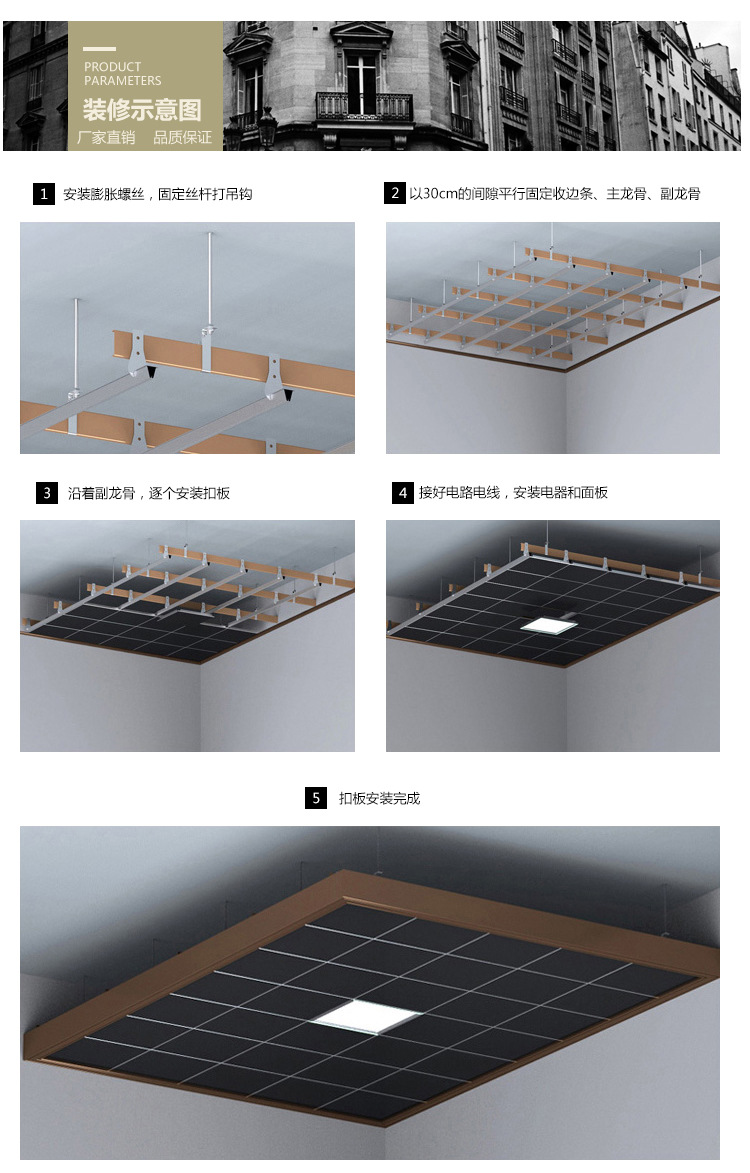 PRODUCT PARAMETERS

装修示意图

厂家直销　品质保证

1 安装膨胀螺丝，固定丝杆打吊钩

2 以30cm的间隙平行固定收边条、主龙骨、副龙骨

3 沿着副龙骨，逐个安装扣板

4 接好电路电线，安装电器和面板

5 扣板安装完成