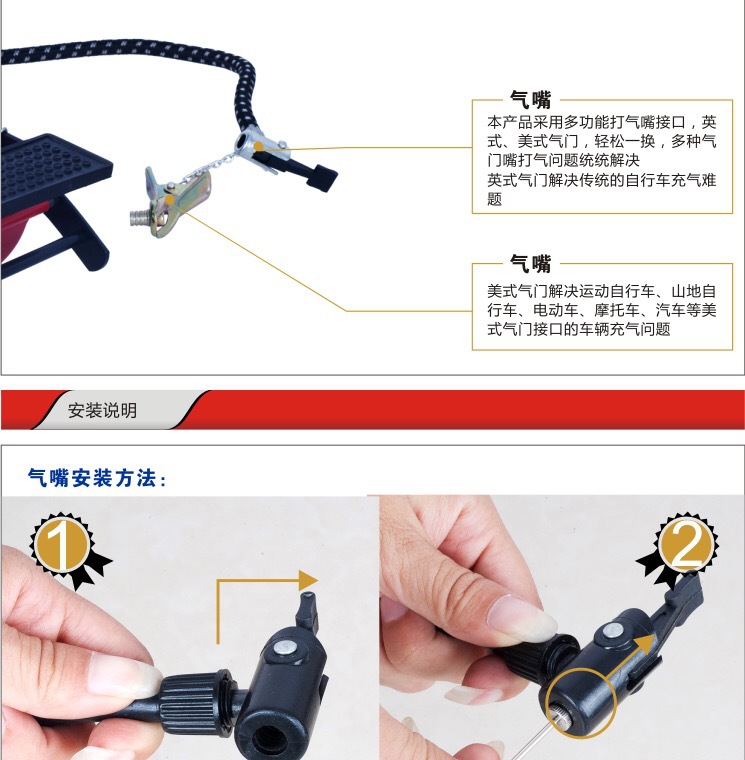 气嘴

本产品采用多功能打气嘴接口，英式、美式气门，轻松一换，多种气门嘴打气问题统统解决
英式气门解决传统的自行车充气难题

气嘴

美式气门解决运动自行车、山地自行车、电动车、摩托车、汽车等美式气门接口的车辆充气问题

安装说明

气嘴安装方法：

1

2