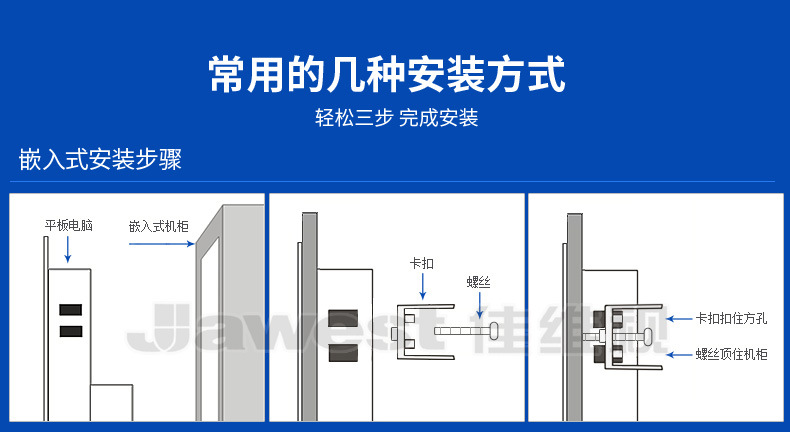 常用的几种安装方式

轻松三步 完成安装

嵌入式安装步骤

平板电脑

嵌入式机柜

卡扣

螺丝

卡扣扣住方孔

螺丝顶住机柜

Jawest 佳维视