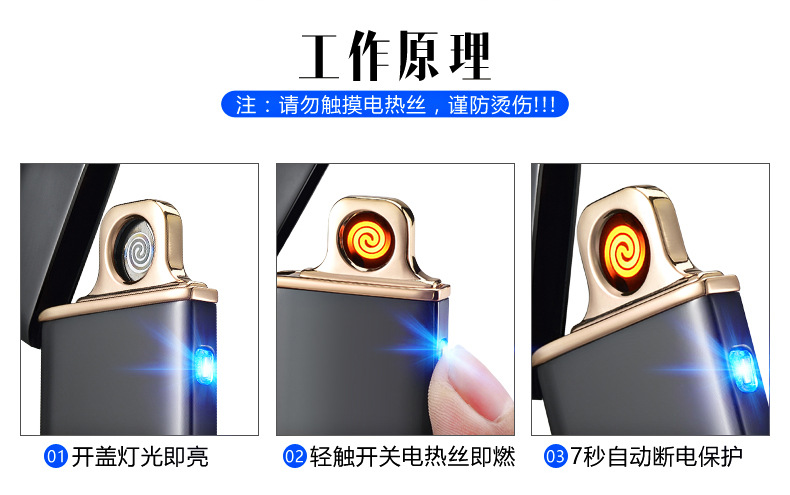 工作原理

注：请勿触摸电热丝，谨防烫伤!!!

01 开盖灯光即亮

02 轻触开关电热丝即燃

03 7秒自动断电保护