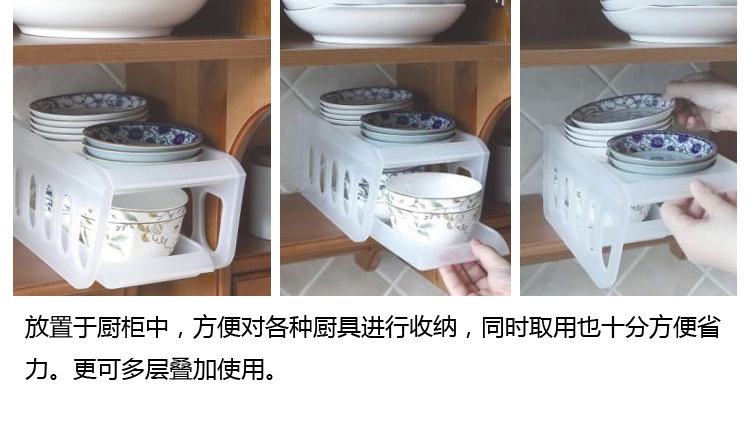 放置于厨柜中，方便对各种厨具进行收纳，同时取用也十分方便省力。更可多层叠加使用。