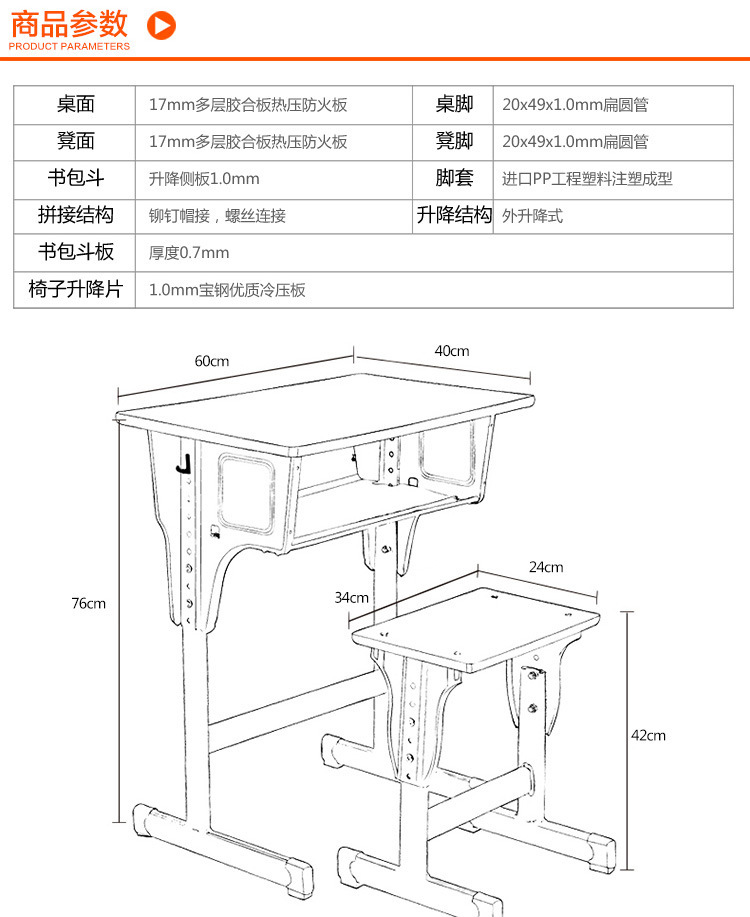 商品参数
PRODUCT PARAMETERS

| 桌面 | 17mm多层胶合板热压防火板 | 桌脚 | 20x49x1.0mm扁圆管 |
|---|---|---|---|
| 凳面 | 17mm多层胶合板热压防火板 | 凳脚 | 20x49x1.0mm扁圆管 |
| 书包斗 | 升降侧板1.0mm | 脚套 | 进口PP工程塑料注塑成型 |
| 拼接结构 | 铆钉帽接，螺丝连接 | 升降结构 | 外升降式 |
| 书包斗板 | 厚度0.7mm | | |
| 椅子升降片 | 1.0mm宝钢优质冷压板 | | |

60cm
40cm
76cm
24cm
34cm
42cm