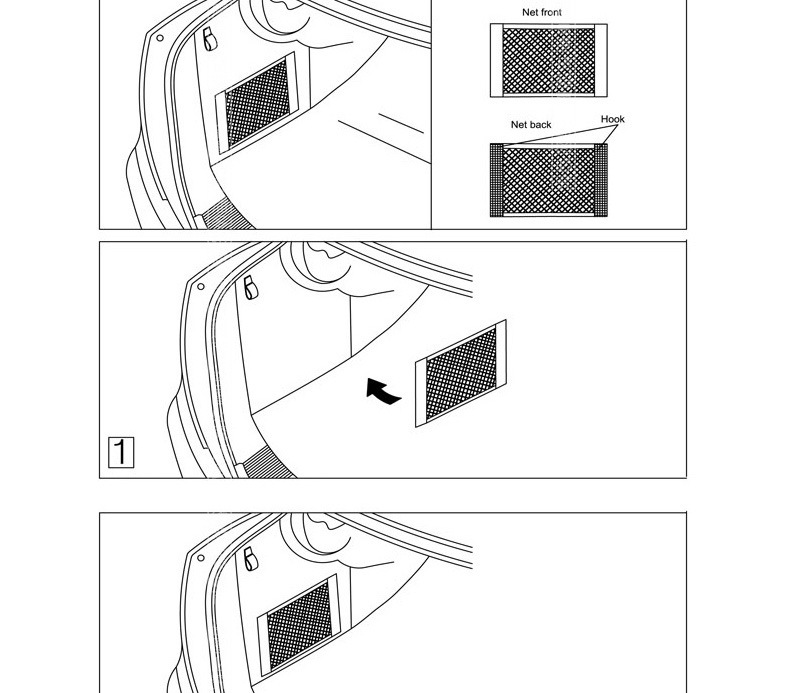 Net front

Net back

Hook

1