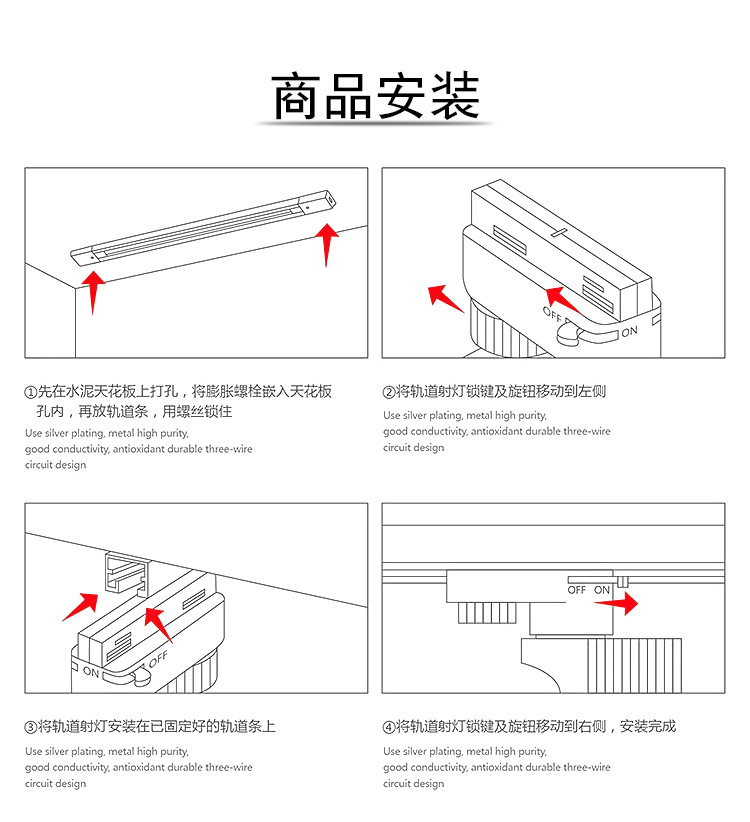 商品安装

OFF
ON

①先在水泥天花板上打孔，将膨胀螺栓嵌入天花板孔内，再放轨道条，用螺丝锁住

Use silver plating, metal high purity, good conductivity, antioxidant durable three-wire circuit design

②将轨道射灯锁键及旋钮移动到左侧

Use silver plating, metal high purity, good conductivity, antioxidant durable three-wire circuit design

ON
OFF

OFF ON

③将轨道射灯安装在已固定好的轨道条上

Use silver plating, metal high purity, good conductivity, antioxidant durable three-wire circuit design

④将轨道射灯锁键及旋钮移动到右侧，安装完成

Use silver plating, metal high purity, good conductivity, antioxidant durable three-wire circuit design