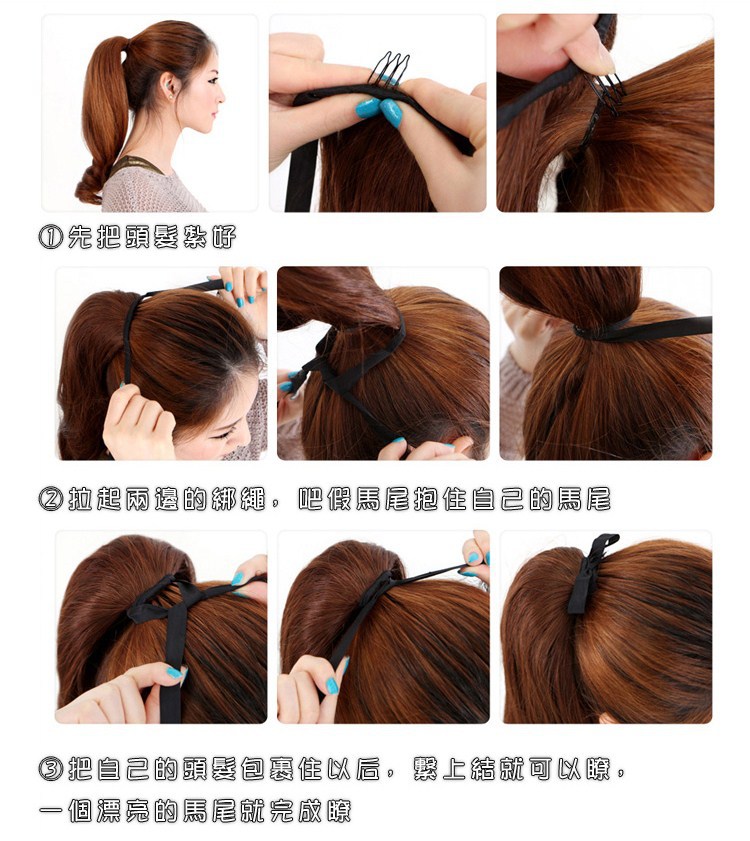 ①先把頭髮紮好

②拉起兩邊的綁繩，吧假馬尾抱住自己的馬尾

③把自己的頭髮包裹住以后，繫上結就可以瞭，一個漂亮的馬尾就完成瞭