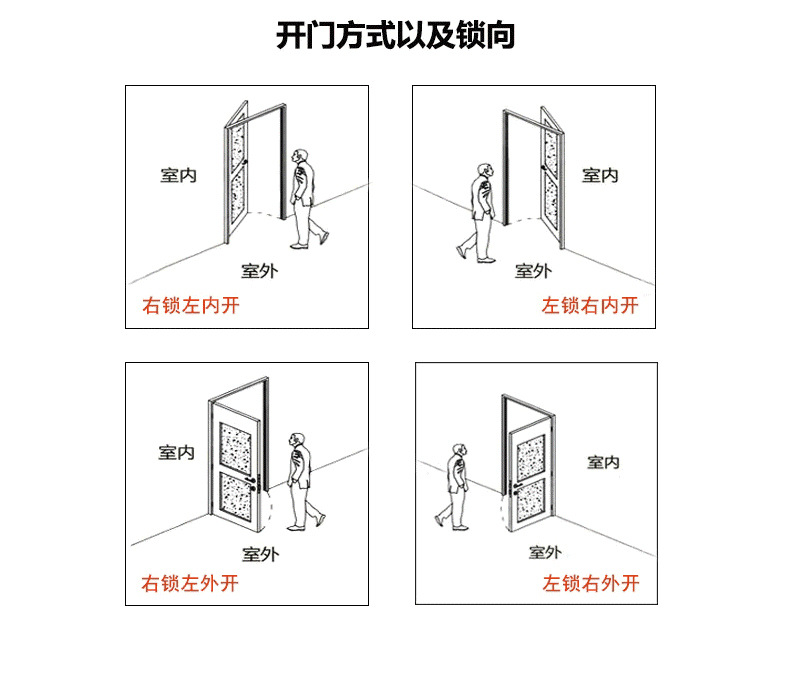 开门方式以及锁向

室内
室外
右锁左内开

室内
室外
左锁右内开

室内
室外
右锁左外开

室内
室外
左锁右外开