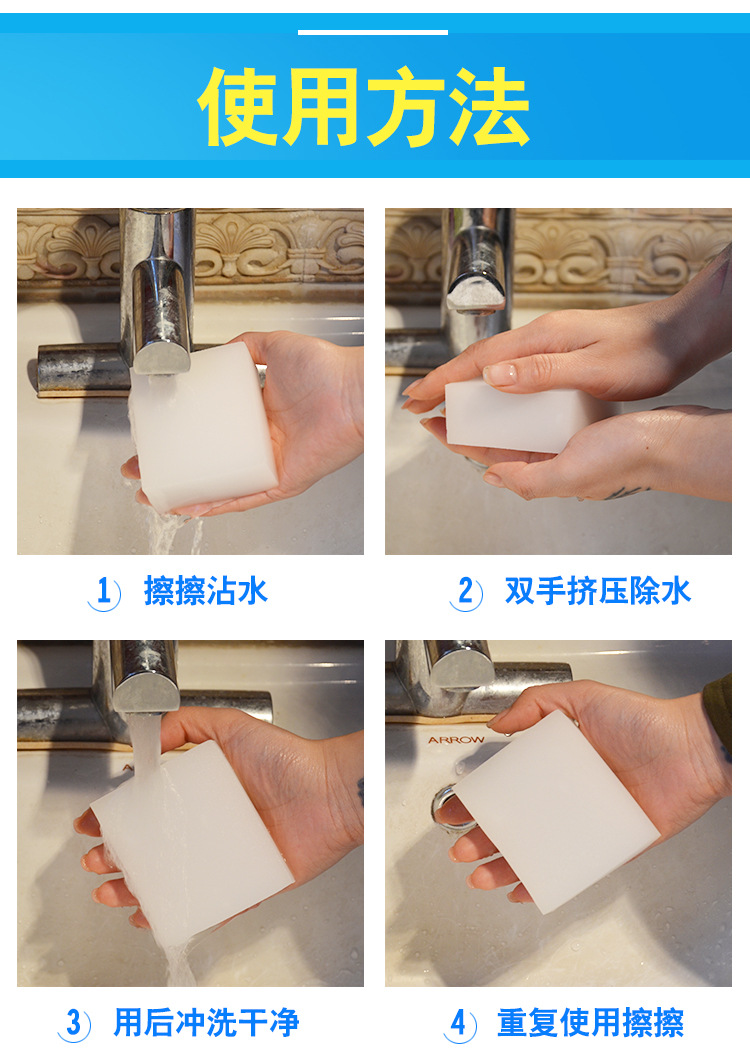 使用方法

1 擦擦沾水

2 双手挤压除水

ARROW

3 用后冲洗干净

4 重复使用擦擦