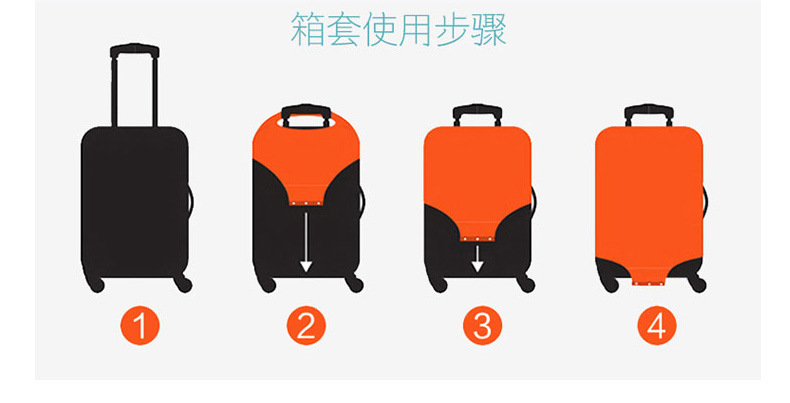 箱套使用步骤

1

2

3

4