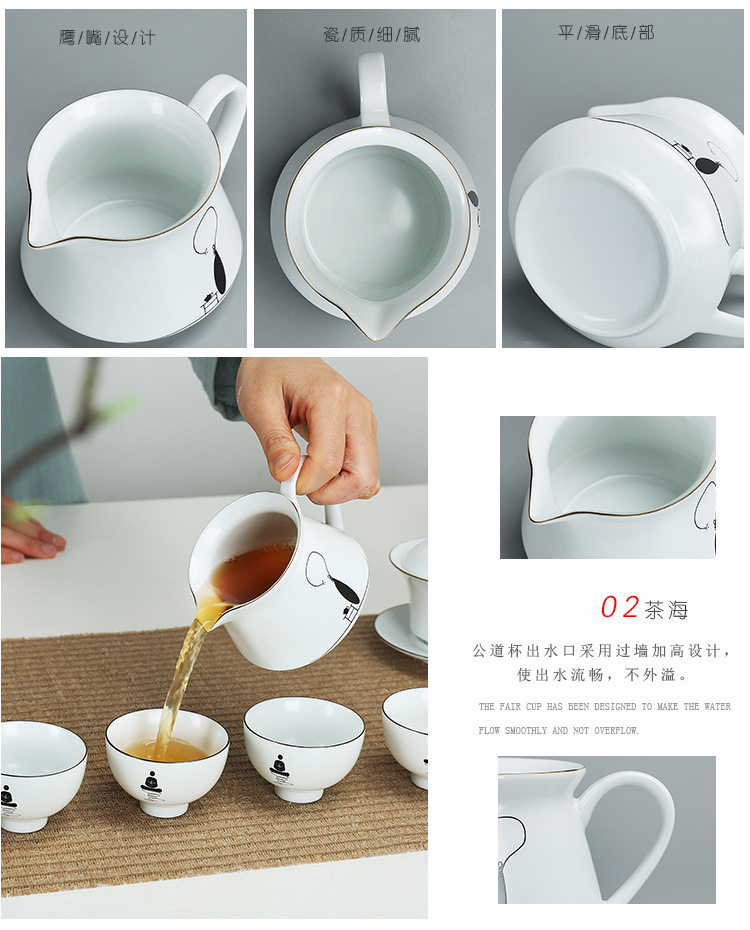 鹰/嘴/设/计

瓷/质/细/腻

平/滑/底/部

02茶海

公道杯出水口采用过墙加高设计，使出水流畅，不外溢。

THE FAIR CUP HAS BEEN DESIGNED TO MAKE THE WATER FLOW SMOOTHLY AND NOT OVERFLOW.