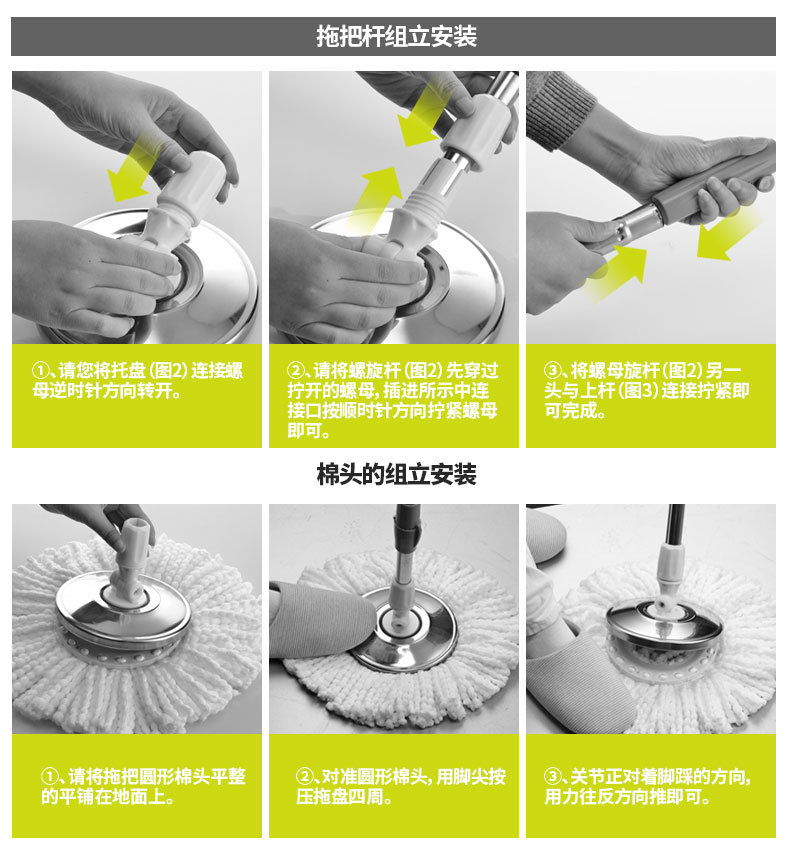 拖把杆组立安装

①、请您将托盘（图2）连接螺母逆时针方向转开。

②、请将螺旋杆（图2）先穿过拧开的螺母，插进所示中连接口按顺时针方向拧紧螺母即可。

③、将螺母旋杆（图2）另一头与上杆（图3）连接拧紧即可完成。

棉头的组立安装

①、请将拖把圆形棉头平整的平铺在地面上。

②、对准圆形棉头，用脚尖按压拖盘四周。

③、关节正对着脚踩的方向，用力往反方向推即可。