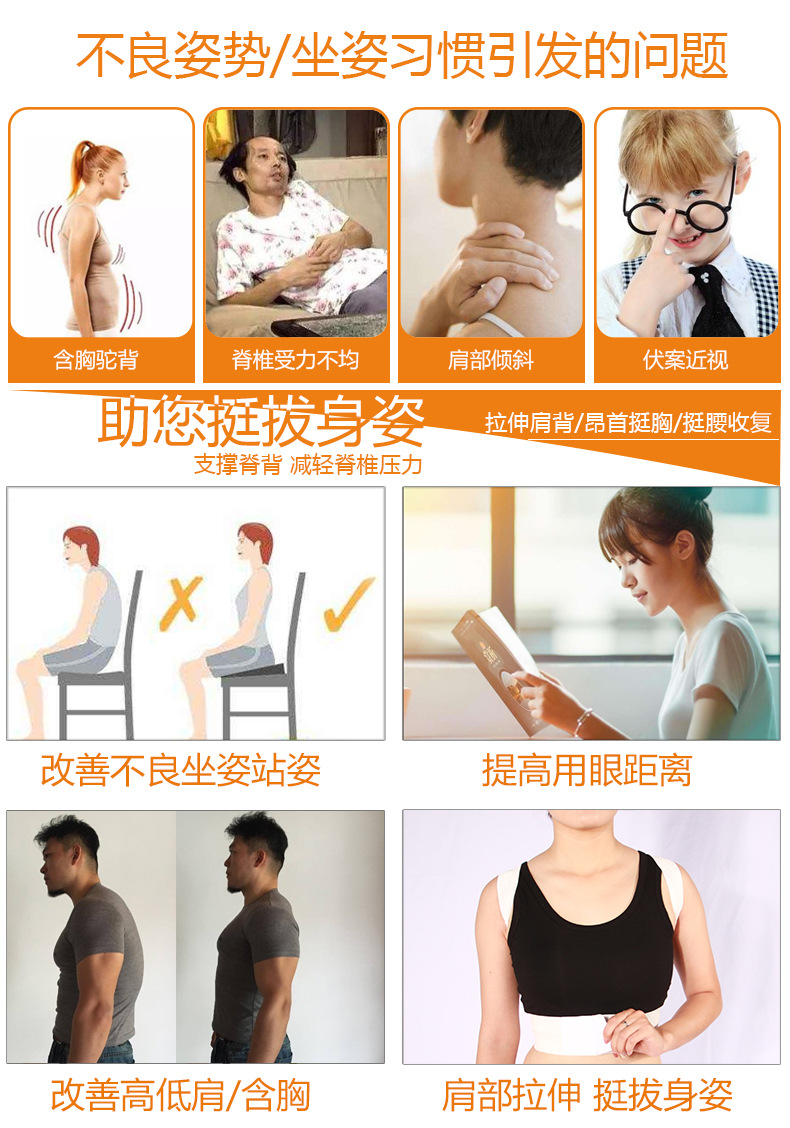 不良姿势/坐姿习惯引发的问题

含胸驼背

脊椎受力不均

肩部倾斜

伏案近视

助您挺拔身姿

支撑脊背 减轻脊椎压力

拉伸肩背/昂首挺胸/挺腰收复

改善不良坐姿站姿

提高用眼距离

改善高低肩/含胸

肩部拉伸 挺拔身姿