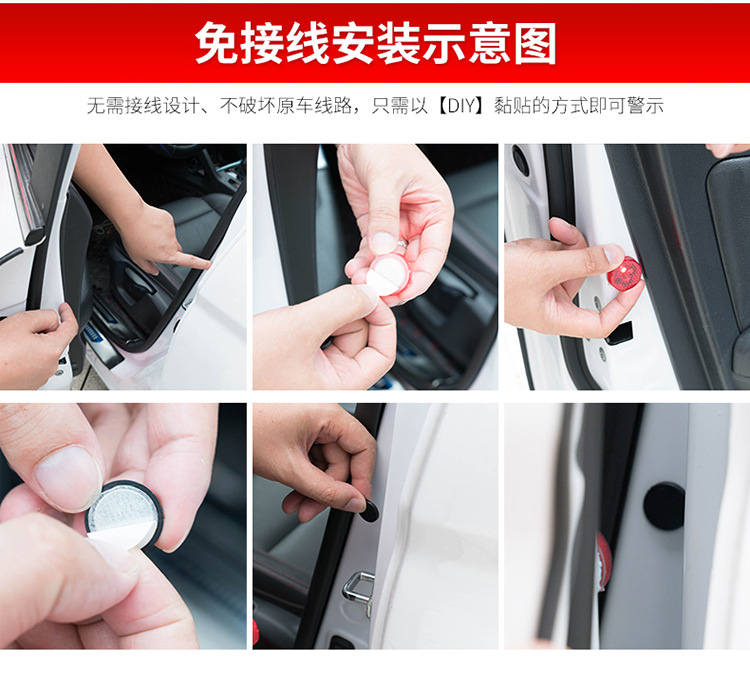 免接线安装示意图

无需接线设计、不破坏原车线路，只需以【DIY】黏贴的方式即可警示