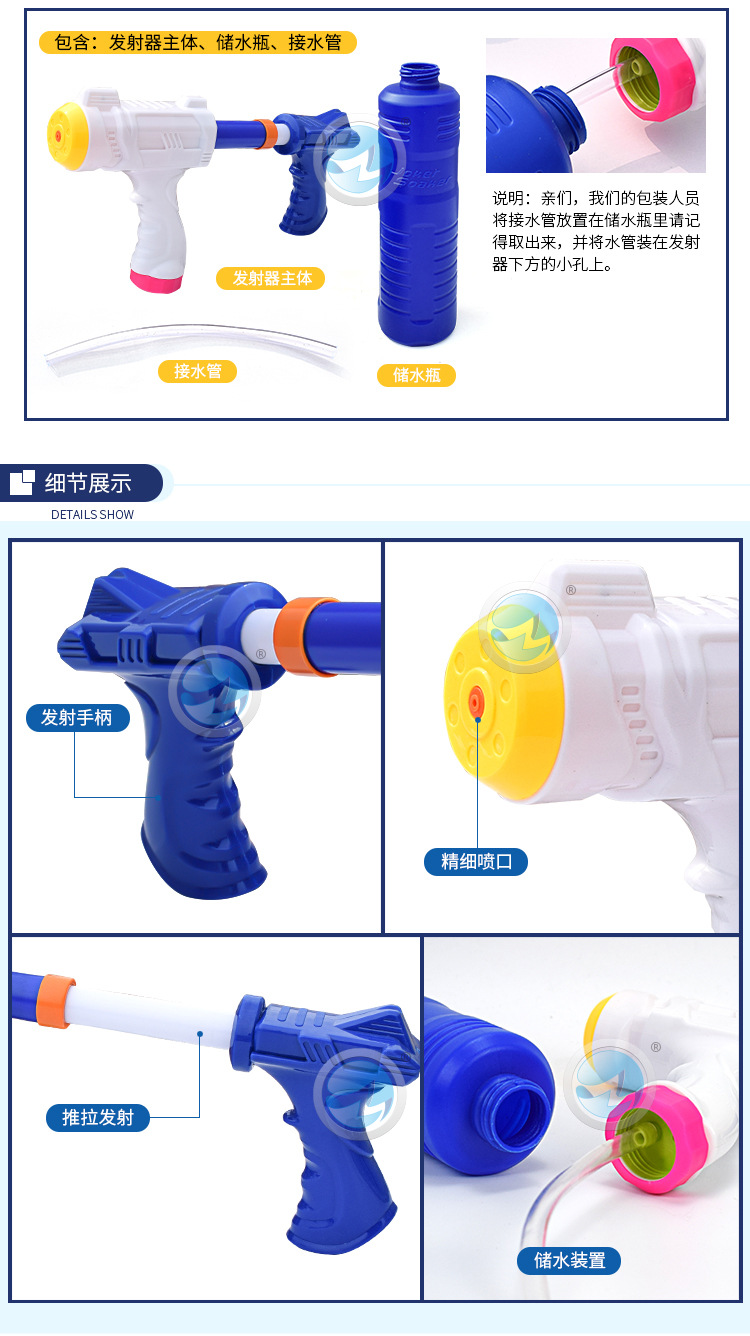 包含：发射器主体、储水瓶、接水管

发射器主体

接水管

储水瓶

说明：亲们，我们的包装人员将接水管放置在储水瓶里请记得取出来，并将水管装在发射器下方的小孔上。

细节展示
DETAILS SHOW

发射手柄

精细喷口

推拉发射

储水装置