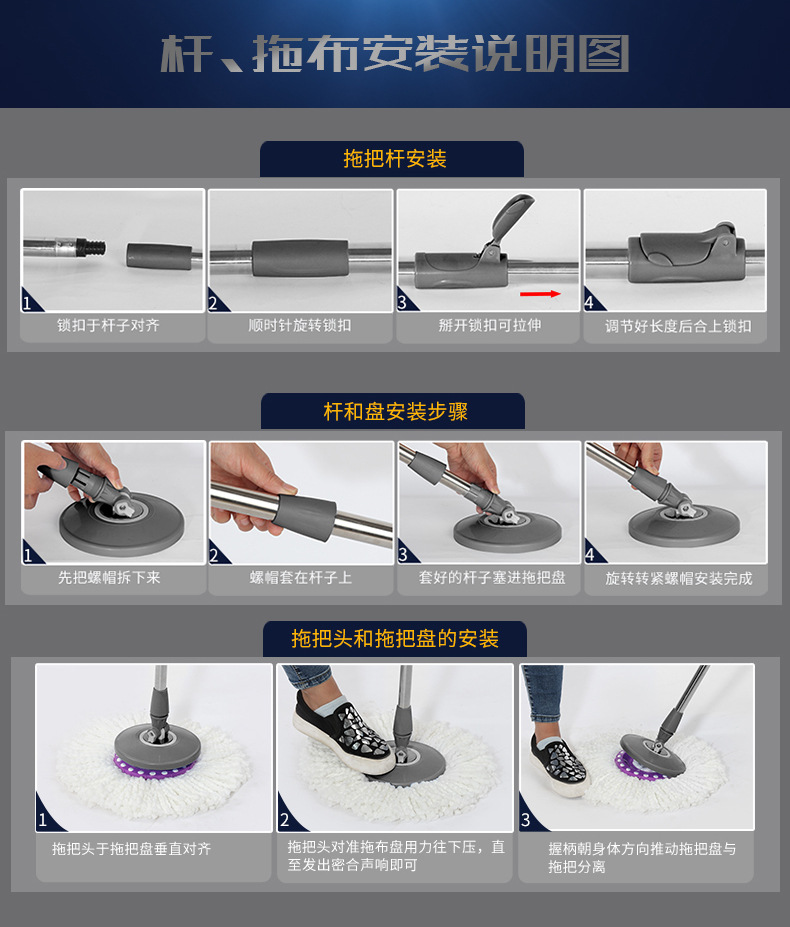 杆、拖布安装说明图

拖把杆安装

1
锁扣于杆子对齐

2
顺时针旋转锁扣

3
掰开锁扣可拉伸

4
调节好长度后合上锁扣

杆和盘安装步骤

1
先把螺帽拆下来

2
螺帽套在杆子上

3
套好的杆子塞进拖把盘

4
旋转转紧螺帽安装完成

拖把头和拖把盘的安装

1
拖把头于拖把盘垂直对齐

2
拖把头对准拖布盘用力往下压，直至发出密合声响即可

3
握柄朝身体方向推动拖把盘与拖把分离