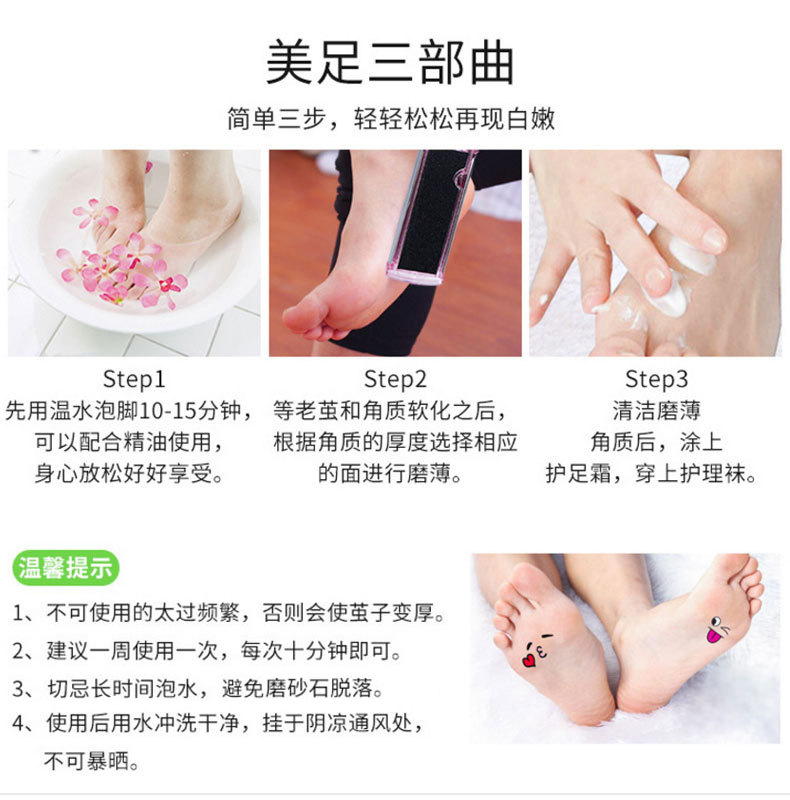 美足三部曲

简单三步，轻轻松松再现白嫩

Step1
先用温水泡脚10-15分钟，可以配合精油使用，身心放松好好享受。

Step2
等老茧和角质软化之后，根据角质的厚度选择相应的面进行磨薄。

Step3
清洁磨薄角质后，涂上护足霜，穿上护理袜。

温馨提示

1、不可使用的太过频繁，否则会使茧子变厚。

2、建议一周使用一次，每次十分钟即可。

3、切忌长时间泡水，避免磨砂石脱落。

4、使用后用水冲洗干净，挂于阴凉通风处，不可暴晒。