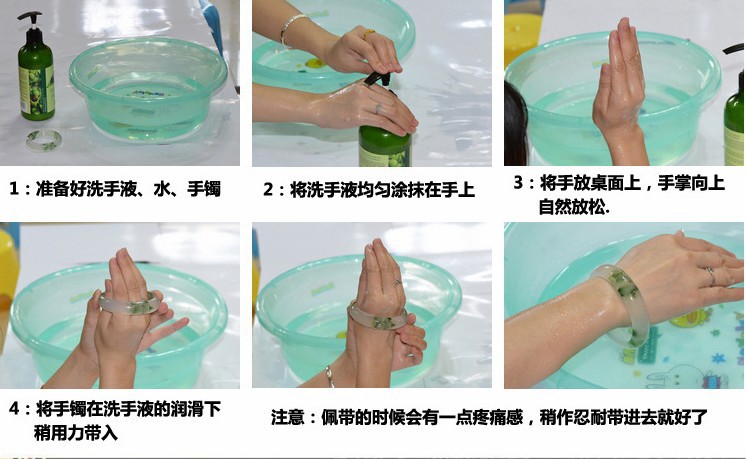 1：准备好洗手液、水、手镯

2：将洗手液均匀涂抹在手上

3：将手放桌面上，手掌向上自然放松.

4：将手镯在洗手液的润滑下稍用力带入

注意：佩带的时候会有一点疼痛感，稍作忍耐带进去就好了