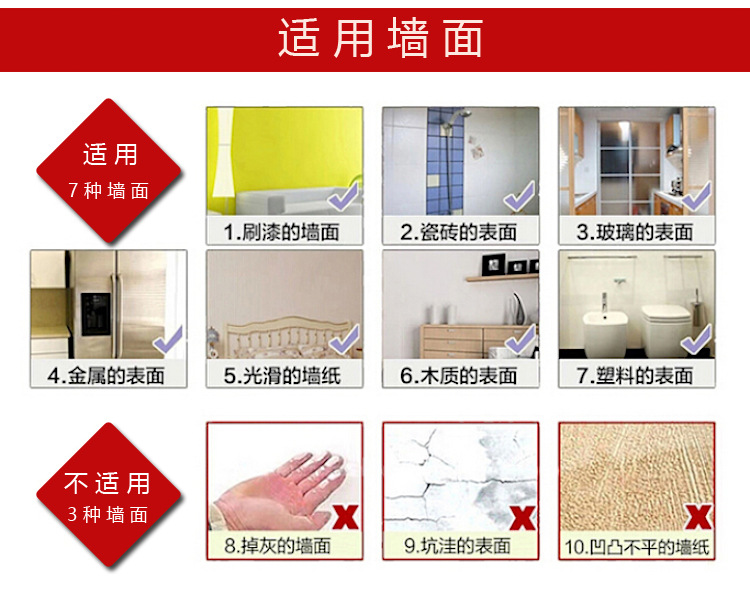 适用墙面

适用
7种墙面

1.刷漆的墙面

2.瓷砖的表面

3.玻璃的表面

4.金属的表面

5.光滑的墙纸

6.木质的表面

7.塑料的表面

不适用
3种墙面

8.掉灰的墙面

9.坑洼的表面

10.凹凸不平的墙纸