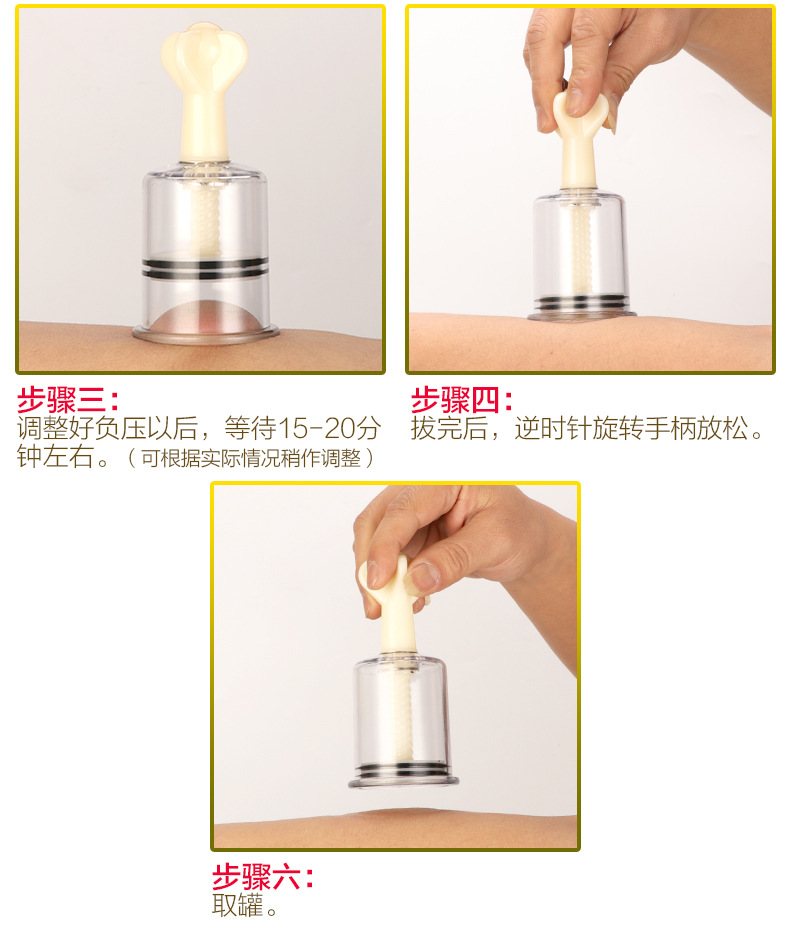 步骤三：
调整好负压以后，等待15-20分钟左右。（可根据实际情况稍作调整）

步骤四：
拔完后，逆时针旋转手柄放松。

步骤六：
取罐。