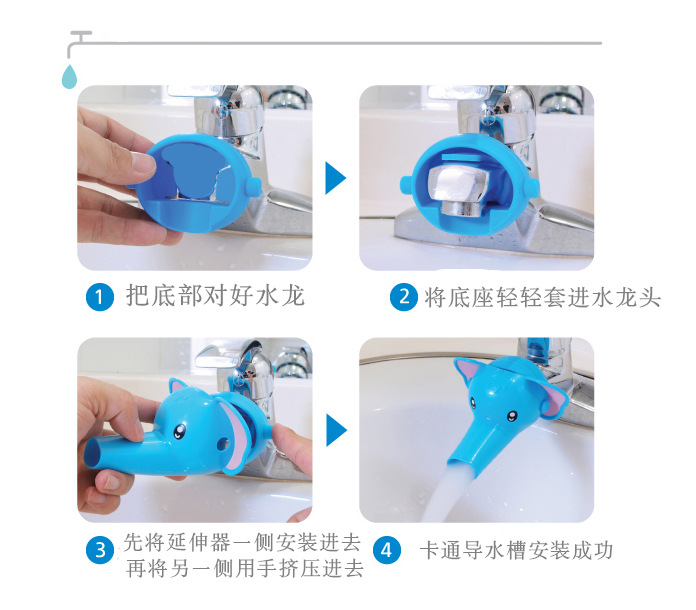 1 把底部对好水龙

2 将底座轻轻套进水龙头

3 先将延伸器一侧安装进去 再将另一侧用手挤压进去

4 卡通导水槽安装成功