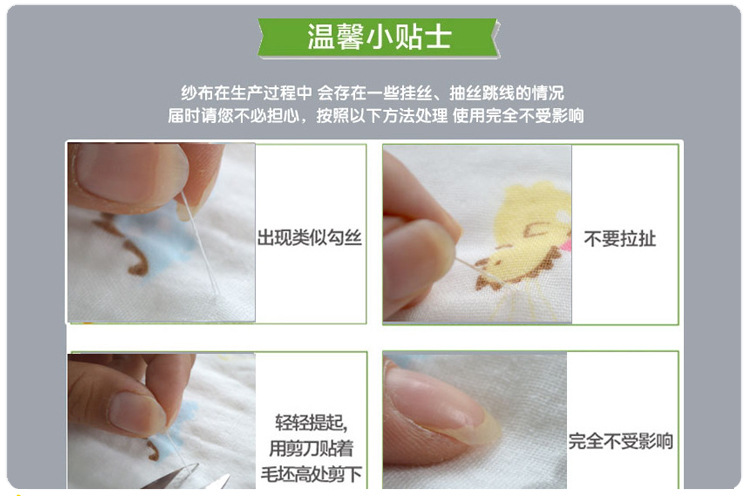 温馨小贴士

纱布在生产过程中 会存在一些挂丝、抽丝跳线的情况
届时请您不必担心，按照以下方法处理 使用完全不受影响

出现类似勾丝

不要拉扯

轻轻提起，
用剪刀贴着
毛坯高处剪下

完全不受影响