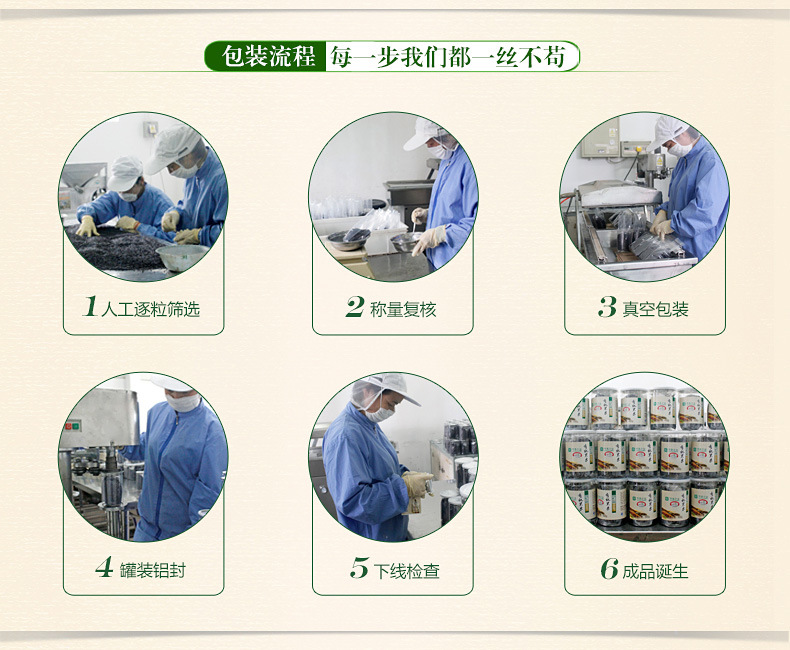 包装流程 每一步我们都一丝不苟

1 人工逐粒筛选

2 称量复核

3 真空包装

4 罐装铝封

5 下线检查

6 成品诞生