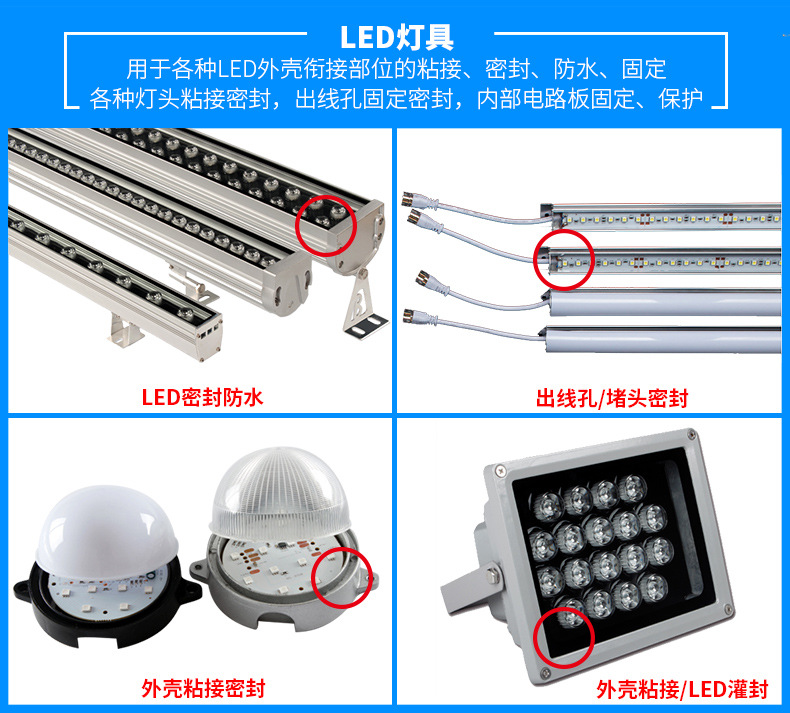 LED灯具

用于各种LED外壳衔接部位的粘接、密封、防水、固定
各种灯头粘接密封，出线孔固定密封，内部电路板固定、保护

LED密封防水

出线孔/堵头密封

外壳粘接密封

外壳粘接/LED灌封