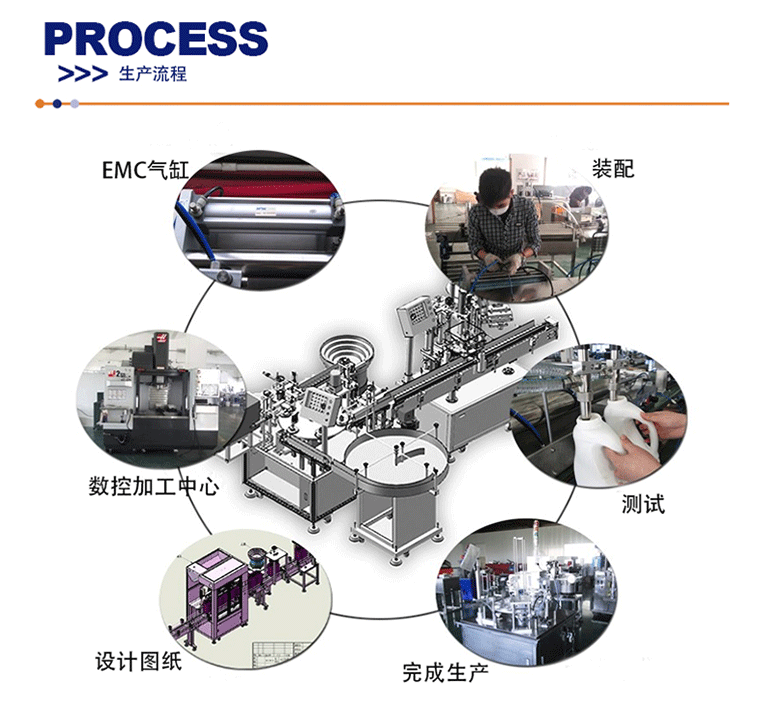 PROCESS
>>> 生产流程

EMC气缸

装配

数控加工中心

测试

设计图纸

完成生产