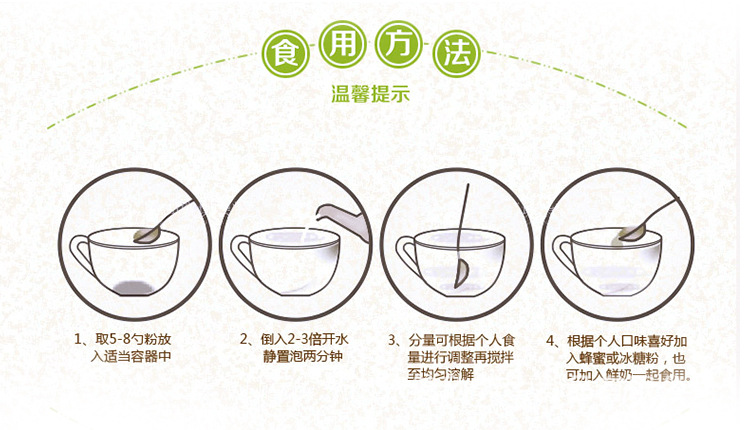 食用方法
温馨提示

1、取5-8勺粉放入适当容器中

2、倒入2-3倍开水静置泡两分钟

3、分量可根据个人食量进行调整再搅拌至均匀溶解

4、根据个人口味喜好加入蜂蜜或冰糖粉，也可加入鲜奶一起食用。