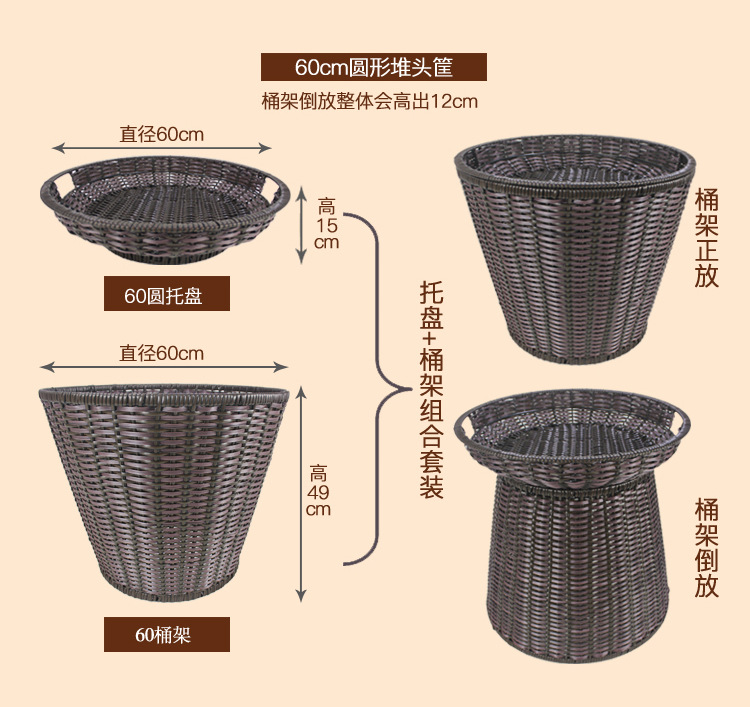 60cm圆形堆头筐
桶架倒放整体会高出12cm

直径60cm

高
15
cm

60圆托盘

直径60cm

高
49
cm

60桶架

托盘+桶架组合套装

桶架正放

桶架倒放