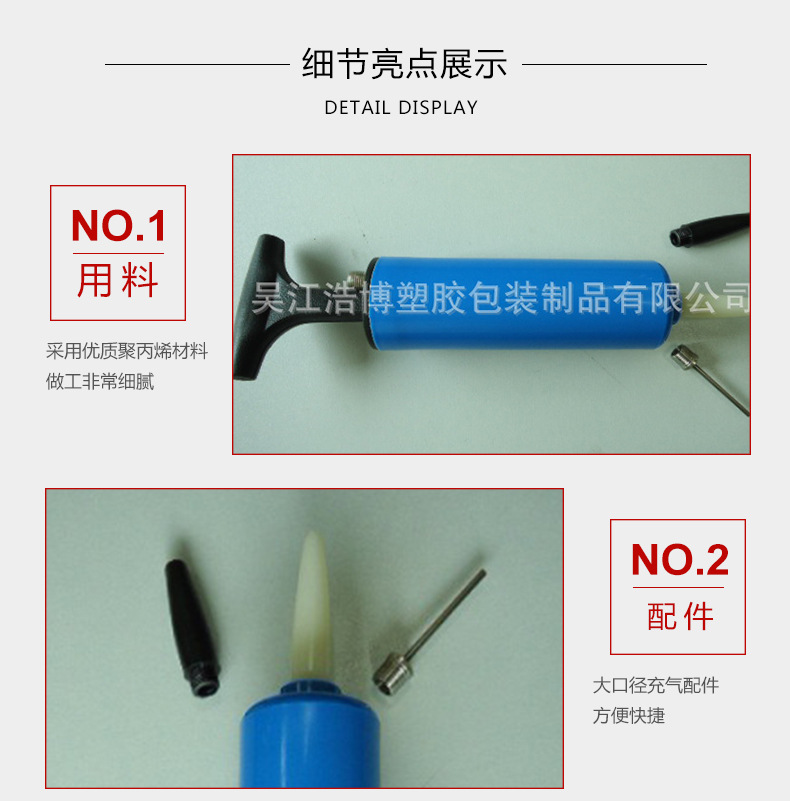 细节亮点展示

DETAIL DISPLAY

NO.1
用料

采用优质聚丙烯材料
做工非常细腻

吴江浩博塑胶包装制品有限公司

NO.2
配件

大口径充气配件
方便快捷