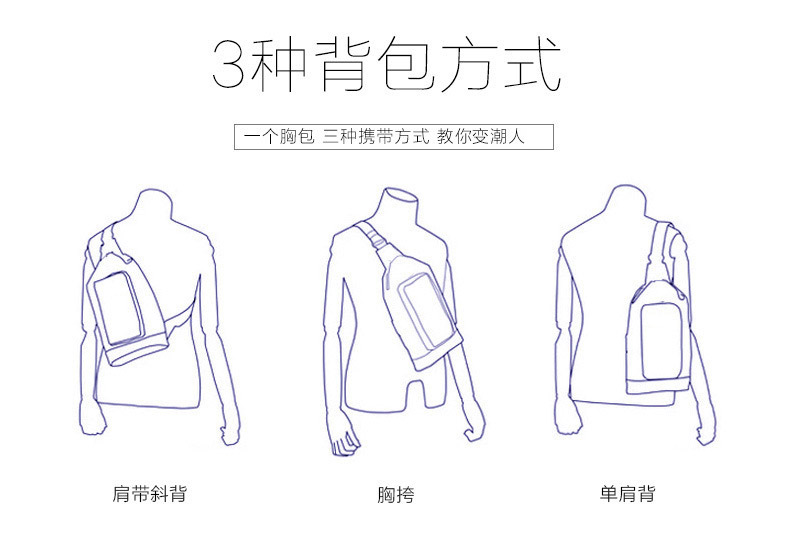 3种背包方式

一个胸包 三种携带方式 教你变潮人

肩带斜背

胸挎

单肩背