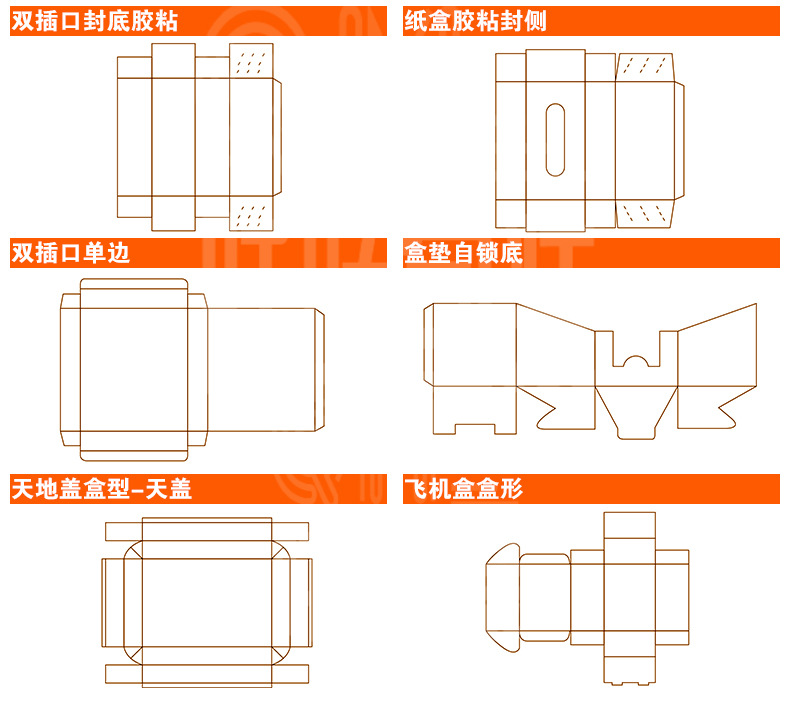 双插口封底胶粘

纸盒胶粘封侧

双插口单边

盒垫自锁底

天地盖盒型-天盖

飞机盒盒形