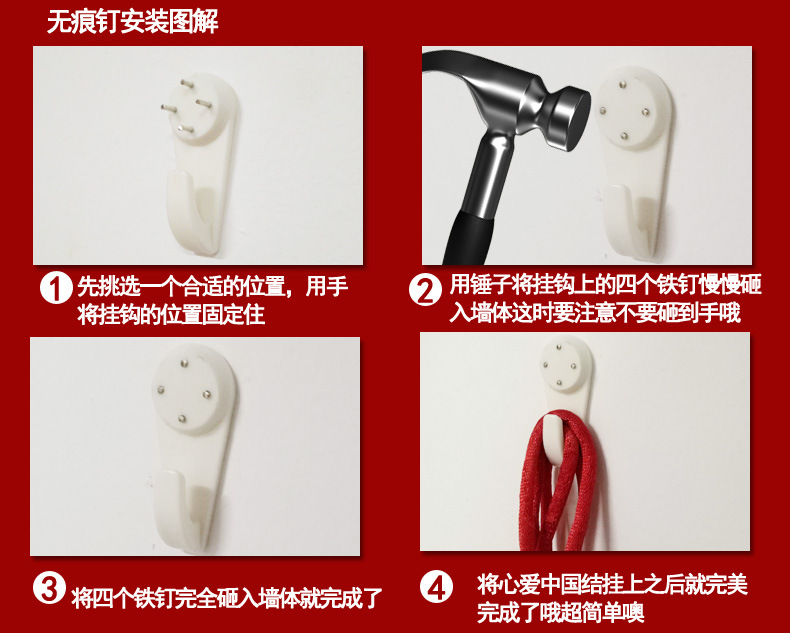 无痕钉安装图解

1 先挑选一个合适的位置，用手将挂钩的位置固定住

2 用锤子将挂钩上的四个铁钉慢慢砸入墙体这时要注意不要砸到手哦

3 将四个铁钉完全砸入墙体就完成了

4 将心爱中国结挂上之后就完美完成了哦超简单噢