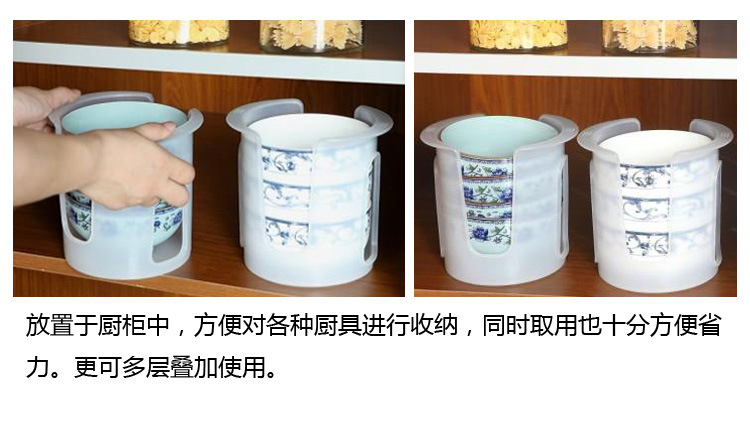 放置于厨柜中，方便对各种厨具进行收纳，同时取用也十分方便省力。更可多层叠加使用。