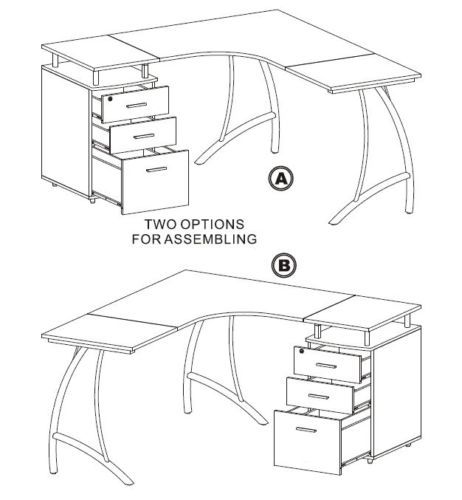 A

TWO OPTIONS FOR ASSEMBLING

B