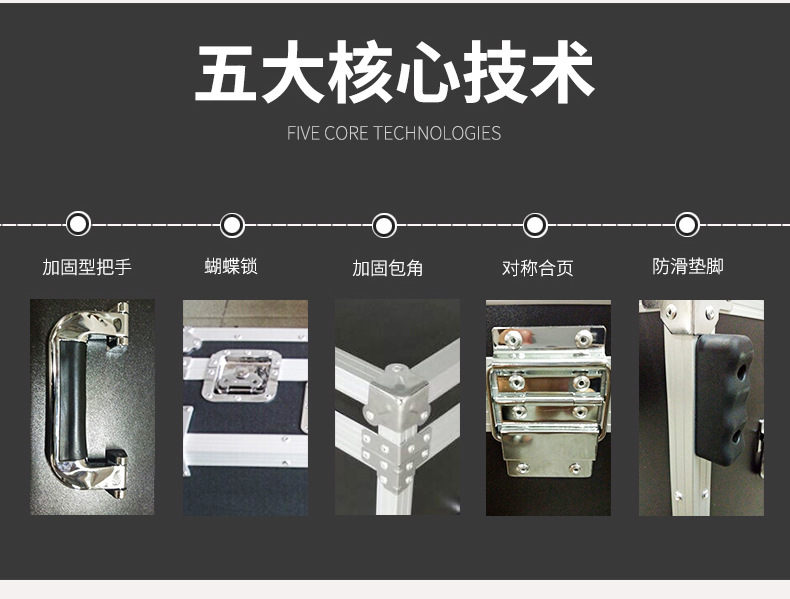 五大核心技术

FIVE CORE TECHNOLOGIES

加固型把手

蝴蝶锁

加固包角

对称合页

防滑垫脚