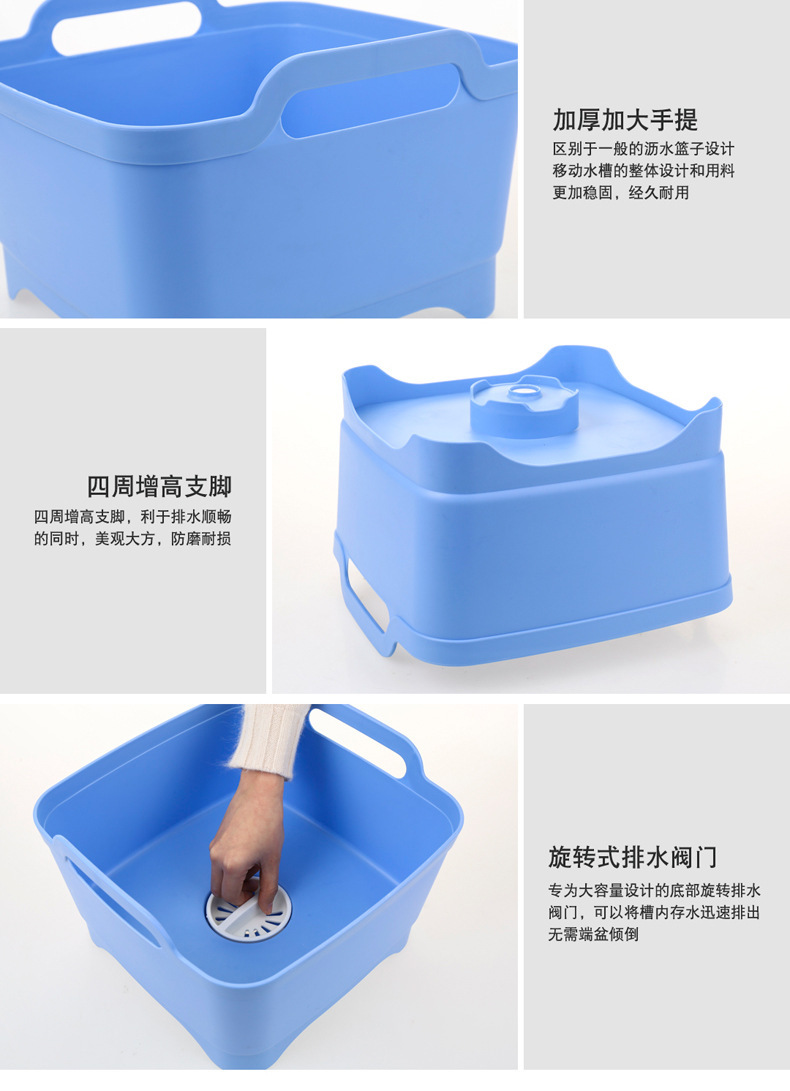 加厚加大手提

区别于一般的沥水篮子设计
移动水槽的整体设计和用料
更加稳固，经久耐用

四周增高支脚

四周增高支脚，利于排水顺畅
的同时，美观大方，防磨耐损

旋转式排水阀门

专为大容量设计的底部旋转排水
阀门，可以将槽内存水迅速排出
无需端盆倾倒