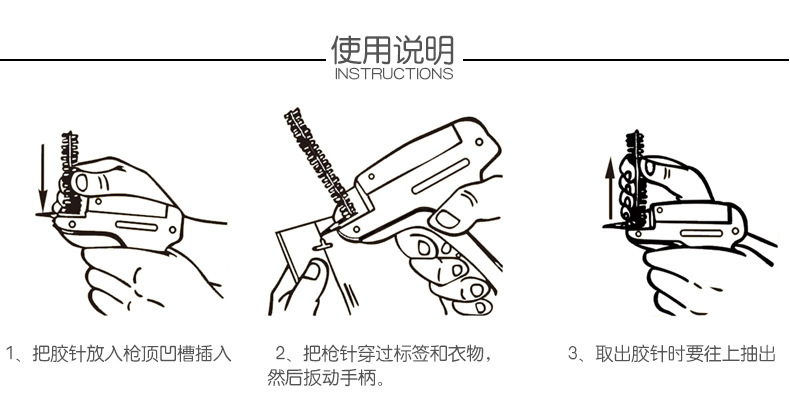 使用说明
INSTRUCTIONS

1、把胶针放入枪顶凹槽插入

2、把枪针穿过标签和衣物，然后扳动手柄。

3、取出胶针时要往上抽出